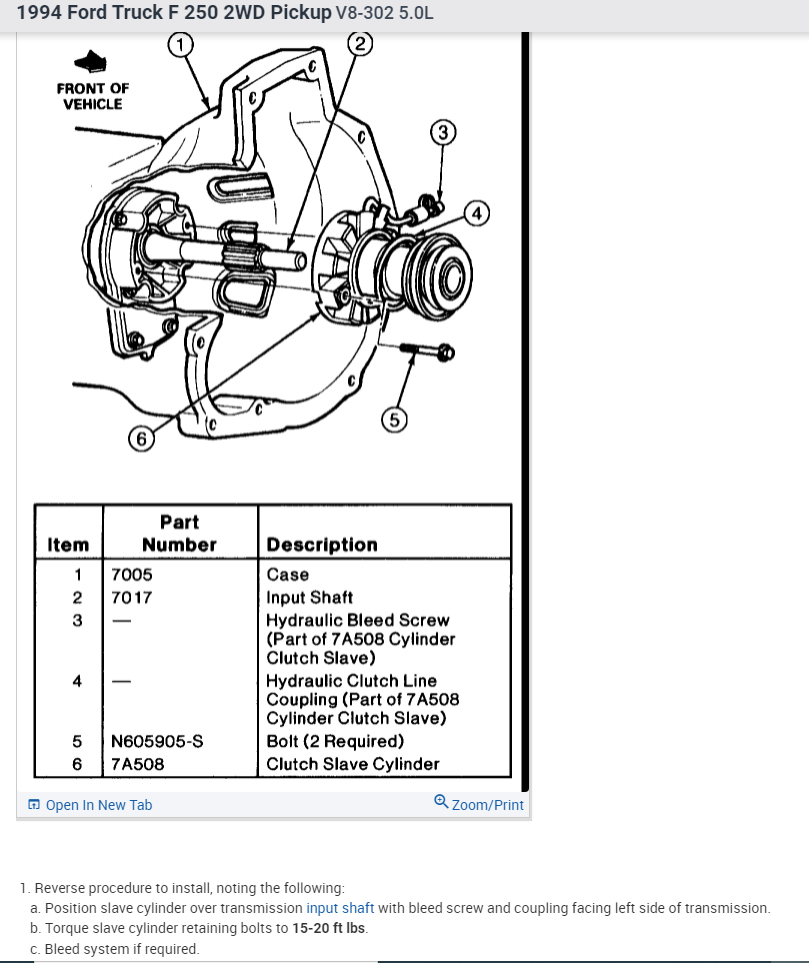 1994 Ford Truck F 250 2WD Pickup V8-302 5.0L

FRONT OF VEHICLE

1
2
3
4
5
6

| Item | Part Number | Description |
|---|---|---|
| 1 | 7005 | Case |
| 2 | 7017 | Input Shaft |
| 3 | — | Hydraulic Bleed Screw (Part of 7A508 Cylinder Clutch Slave) |
| 4 | — | Hydraulic Clutch Line Coupling (Part of 7A508 Cylinder Clutch Slave) |
| 5 | N605905-S | Bolt (2 Required) |
| 6 | 7A508 | Clutch Slave Cylinder |

Open In New Tab
Zoom/Print

1. Reverse procedure to install, noting the following:
a. Position slave cylinder over transmission input shaft with bleed screw and coupling facing left side of transmission.
b. Torque slave cylinder retaining bolts to 15-20 ft lbs.
c. Bleed system if required.