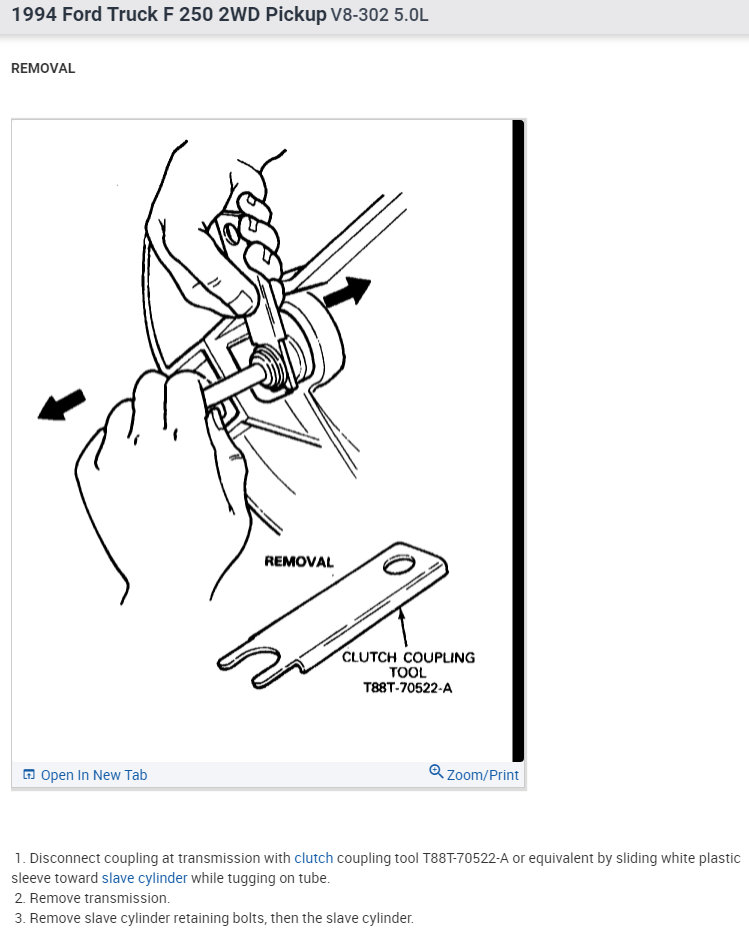 1994 Ford Truck F 250 2WD Pickup V8-302 5.0L

REMOVAL

REMOVAL

CLUTCH COUPLING TOOL T88T-70522-A

Open In New Tab

Zoom/Print

1. Disconnect coupling at transmission with clutch coupling tool T88T-70522-A or equivalent by sliding white plastic sleeve toward slave cylinder while tugging on tube.
2. Remove transmission.
3. Remove slave cylinder retaining bolts, then the slave cylinder.