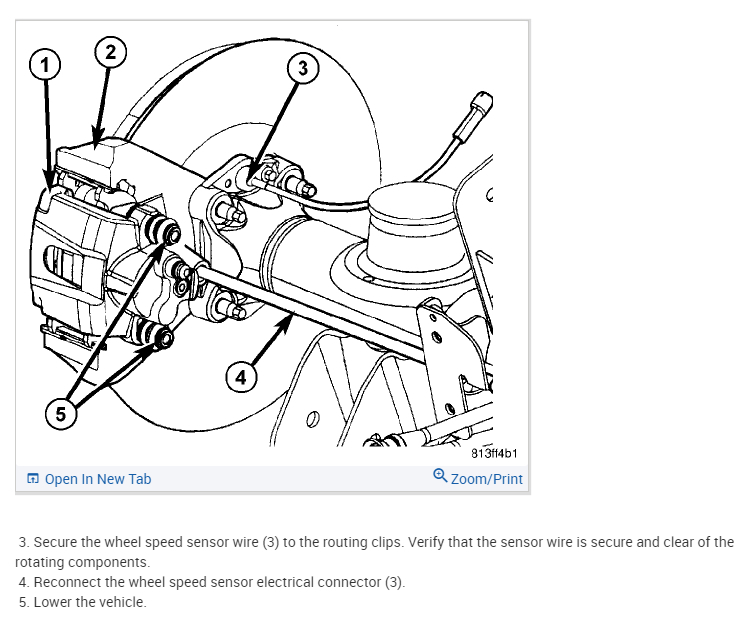 1
2
3
4
5
813ff4b1

Open In New Tab
Zoom/Print

3. Secure the wheel speed sensor wire (3) to the routing clips. Verify that the sensor wire is secure and clear of the rotating components.
4. Reconnect the wheel speed sensor electrical connector (3).
5. Lower the vehicle.