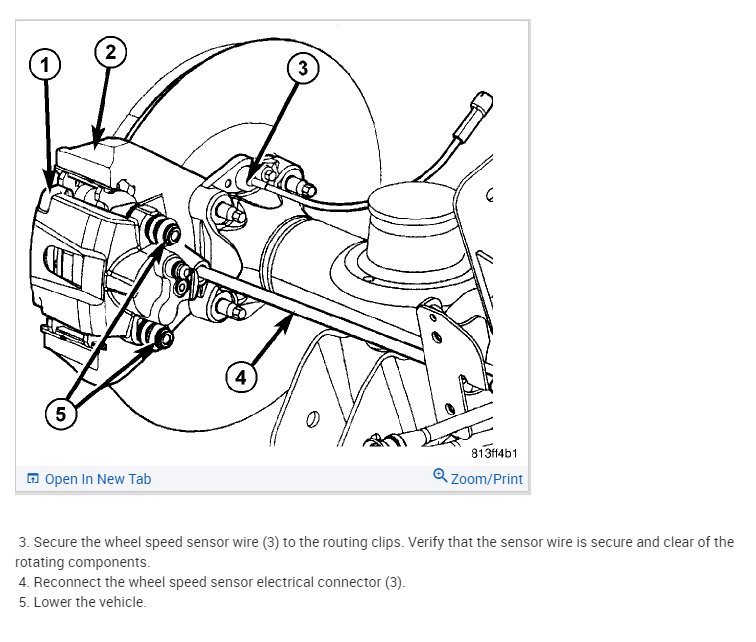 1
2
3
4
5
813ff4b1
Open In New Tab
Zoom/Print

3. Secure the wheel speed sensor wire (3) to the routing clips. Verify that the sensor wire is secure and clear of the rotating components.
4. Reconnect the wheel speed sensor electrical connector (3).
5. Lower the vehicle.