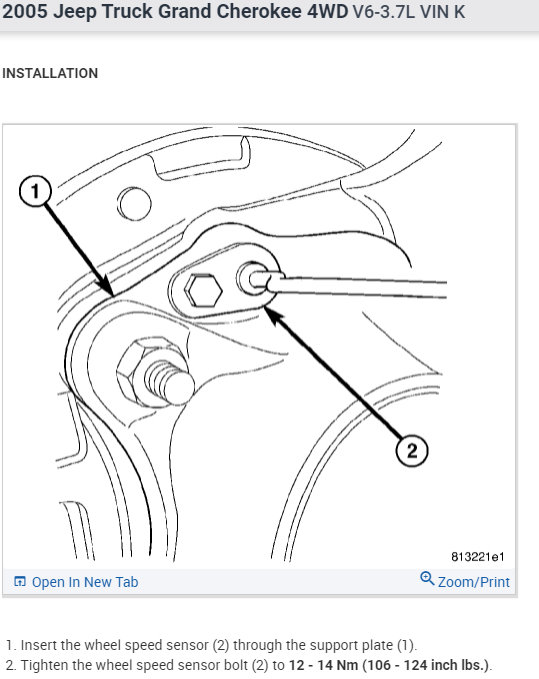 2005 Jeep Truck Grand Cherokee 4WD V6-3.7L VIN K

INSTALLATION

1

2

813221e1

Open In New Tab

Zoom/Print

1. Insert the wheel speed sensor (2) through the support plate (1).
2. Tighten the wheel speed sensor bolt (2) to 12 - 14 Nm (106 - 124 inch lbs.).