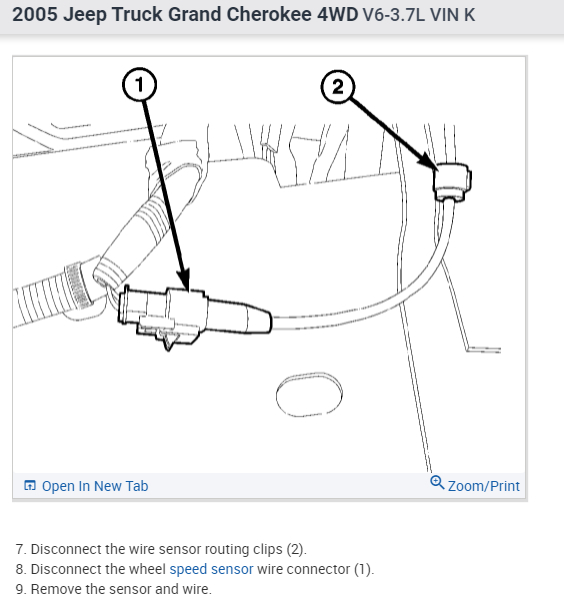 2005 Jeep Truck Grand Cherokee 4WD V6-3.7L VIN K

1

2

Open In New Tab

Zoom/Print

7. Disconnect the wire sensor routing clips (2).
8. Disconnect the wheel speed sensor wire connector (1).
9. Remove the sensor and wire.