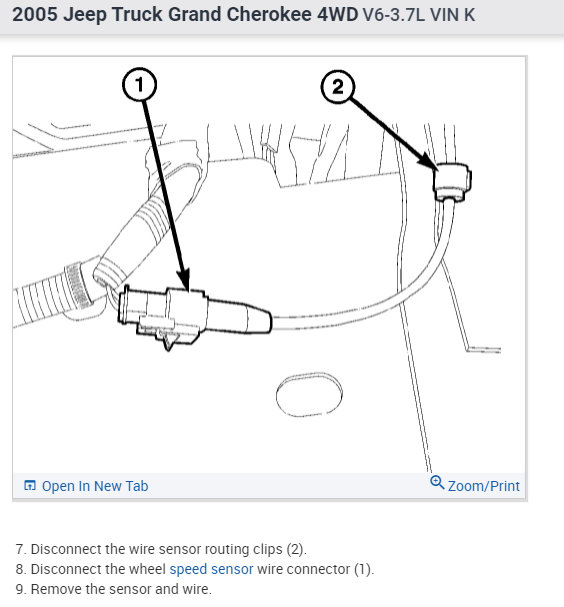 2005 Jeep Truck Grand Cherokee 4WD V6-3.7L VIN K

1

2

Open In New Tab

Zoom/Print

7. Disconnect the wire sensor routing clips (2).
8. Disconnect the wheel speed sensor wire connector (1).
9. Remove the sensor and wire.