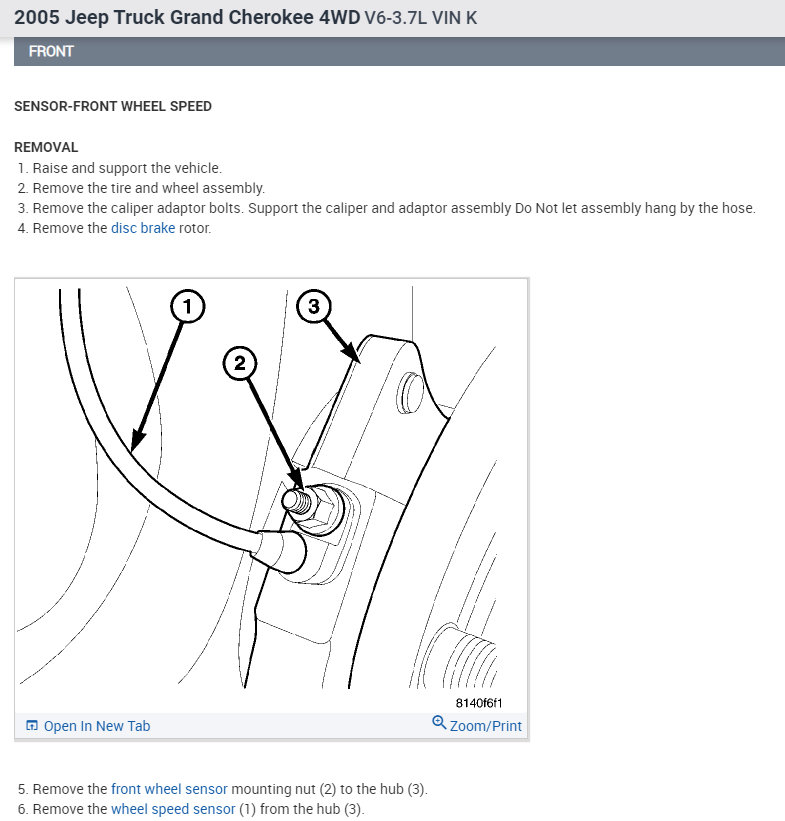 2005 Jeep Truck Grand Cherokee 4WD V6-3.7L VIN K

FRONT

SENSOR-FRONT WHEEL SPEED

REMOVAL
1. Raise and support the vehicle.
2. Remove the tire and wheel assembly.
3. Remove the caliper adaptor bolts. Support the caliper and adaptor assembly Do Not let assembly hang by the hose.
4. Remove the disc brake rotor.

1
2
3
8140f6f1

Open In New Tab
Zoom/Print

5. Remove the front wheel sensor mounting nut (2) to the hub (3).
6. Remove the wheel speed sensor (1) from the hub (3).