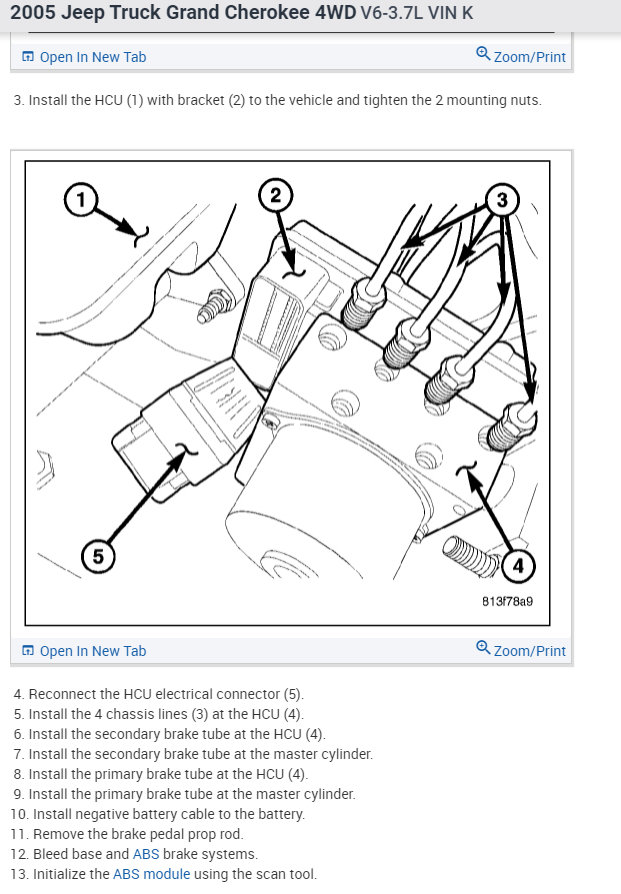 2005 Jeep Truck Grand Cherokee 4WD V6-3.7L VIN K

Open In New Tab Zoom/Print

3. Install the HCU (1) with bracket (2) to the vehicle and tighten the 2 mounting nuts.

1
2
3
5
4
813f78a9

Open In New Tab Zoom/Print

4. Reconnect the HCU electrical connector (5).
5. Install the 4 chassis lines (3) at the HCU (4).
6. Install the secondary brake tube at the HCU (4).
7. Install the secondary brake tube at the master cylinder.
8. Install the primary brake tube at the HCU (4).
9. Install the primary brake tube at the master cylinder.
10. Install negative battery cable to the battery.
11. Remove the brake pedal prop rod.
12. Bleed base and ABS brake systems.
13. Initialize the ABS module using the scan tool.