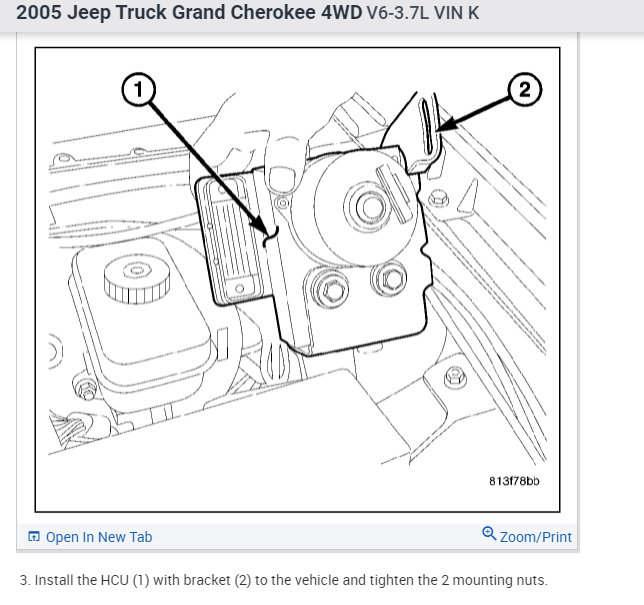 2005 Jeep Truck Grand Cherokee 4WD V6-3.7L VIN K

1

2

813f78bb

Open In New Tab

Zoom/Print

3. Install the HCU (1) with bracket (2) to the vehicle and tighten the 2 mounting nuts.