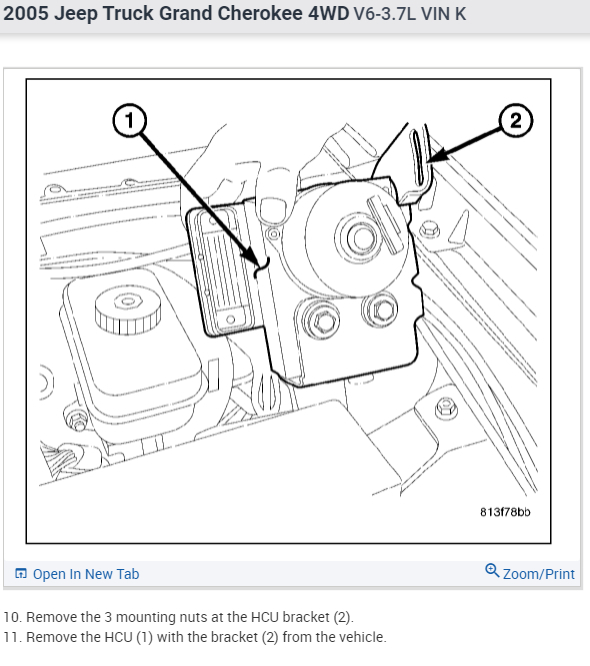 2005 Jeep Truck Grand Cherokee 4WD V6-3.7L VIN K

1

2

813f78bb

Open In New Tab

Zoom/Print

10. Remove the 3 mounting nuts at the HCU bracket (2).
11. Remove the HCU (1) with the bracket (2) from the vehicle.