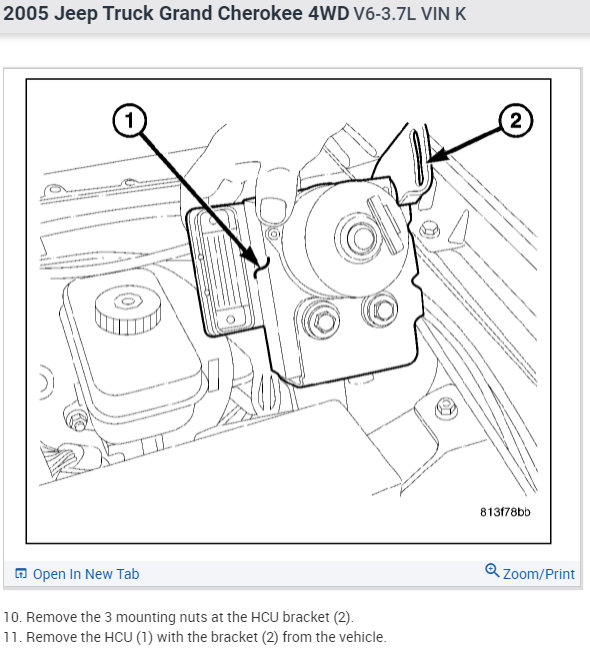 2005 Jeep Truck Grand Cherokee 4WD V6-3.7L VIN K

1

2

813f78bb

Open In New Tab

Zoom/Print

10. Remove the 3 mounting nuts at the HCU bracket (2).
11. Remove the HCU (1) with the bracket (2) from the vehicle.