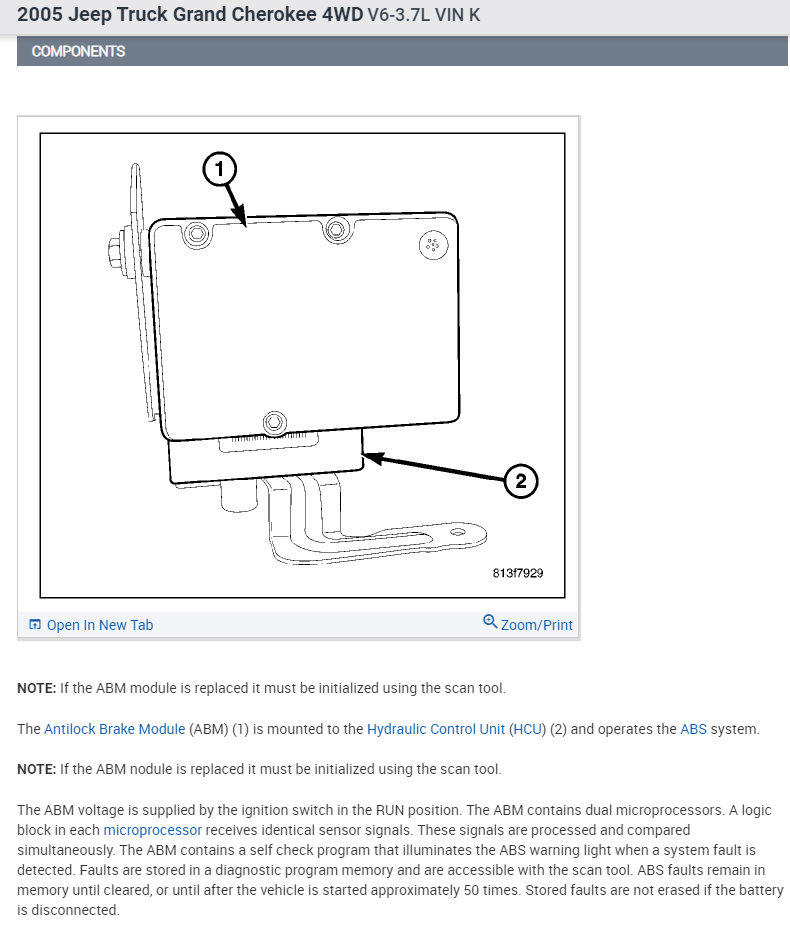 2005 Jeep Truck Grand Cherokee 4WD V6-3.7L VIN K

COMPONENTS

1

2

813f7929

Open In New Tab

Zoom/Print

NOTE: If the ABM module is replaced it must be initialized using the scan tool.

The Antilock Brake Module (ABM) (1) is mounted to the Hydraulic Control Unit (HCU) (2) and operates the ABS system.

NOTE: If the ABM nodule is replaced it must be initialized using the scan tool.

The ABM voltage is supplied by the ignition switch in the RUN position. The ABM contains dual microprocessors. A logic block in each microprocessor receives identical sensor signals. These signals are processed and compared simultaneously. The ABM contains a self check program that illuminates the ABS warning light when a system fault is detected. Faults are stored in a diagnostic program memory and are accessible with the scan tool. ABS faults remain in memory until cleared, or until after the vehicle is started approximately 50 times. Stored faults are not erased if the battery is disconnected.