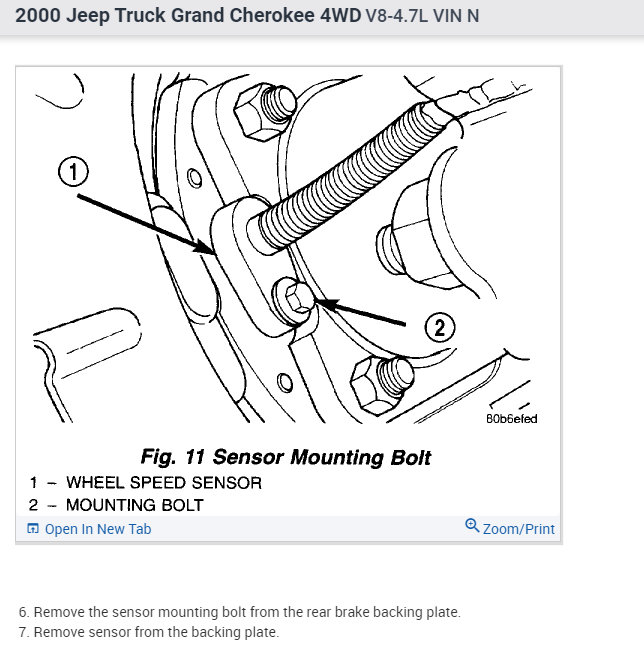 2000 Jeep Truck Grand Cherokee 4WD V8-4.7L VIN N

1

2

80b6efed

Fig. 11 Sensor Mounting Bolt
1 – WHEEL SPEED SENSOR
2 – MOUNTING BOLT

Open In New Tab

Zoom/Print

6. Remove the sensor mounting bolt from the rear brake backing plate.
7. Remove sensor from the backing plate.