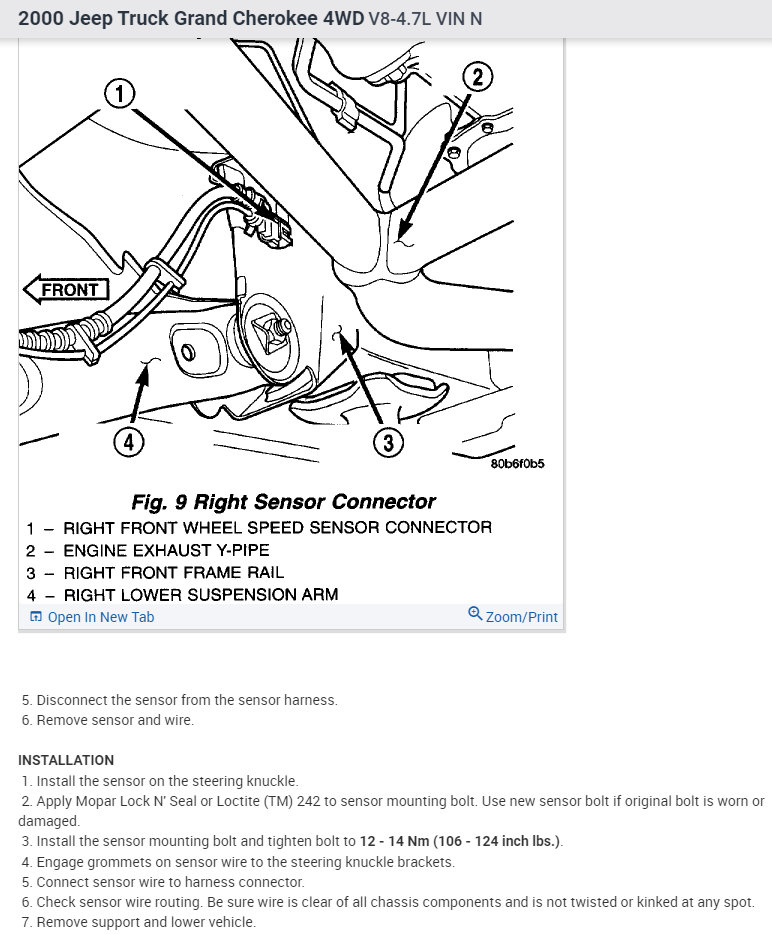 2000 Jeep Truck Grand Cherokee 4WD V8-4.7L VIN N

1

2

FRONT

4

3

80b6f0b5

Fig. 9 Right Sensor Connector
1 – RIGHT FRONT WHEEL SPEED SENSOR CONNECTOR
2 – ENGINE EXHAUST Y-PIPE
3 – RIGHT FRONT FRAME RAIL
4 – RIGHT LOWER SUSPENSION ARM

Open In New Tab
Zoom/Print

5. Disconnect the sensor from the sensor harness.
6. Remove sensor and wire.

INSTALLATION
1. Install the sensor on the steering knuckle.
2. Apply Mopar Lock N' Seal or Loctite (TM) 242 to sensor mounting bolt. Use new sensor bolt if original bolt is worn or damaged.
3. Install the sensor mounting bolt and tighten bolt to 12 - 14 Nm (106 - 124 inch lbs.).
4. Engage grommets on sensor wire to the steering knuckle brackets.
5. Connect sensor wire to harness connector.
6. Check sensor wire routing. Be sure wire is clear of all chassis components and is not twisted or kinked at any spot.
7. Remove support and lower vehicle.