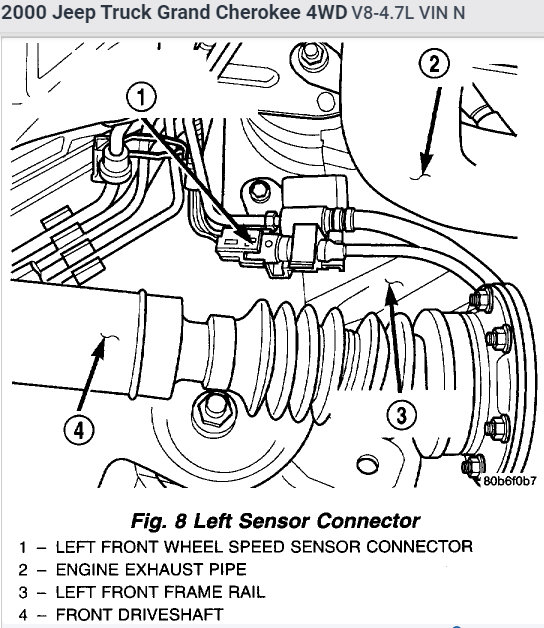 2000 Jeep Truck Grand Cherokee 4WD V8-4.7L VIN N

1

2

3

4

80b6f0b7

Fig. 8 Left Sensor Connector

1 – LEFT FRONT WHEEL SPEED SENSOR CONNECTOR
2 – ENGINE EXHAUST PIPE
3 – LEFT FRONT FRAME RAIL
4 – FRONT DRIVESHAFT