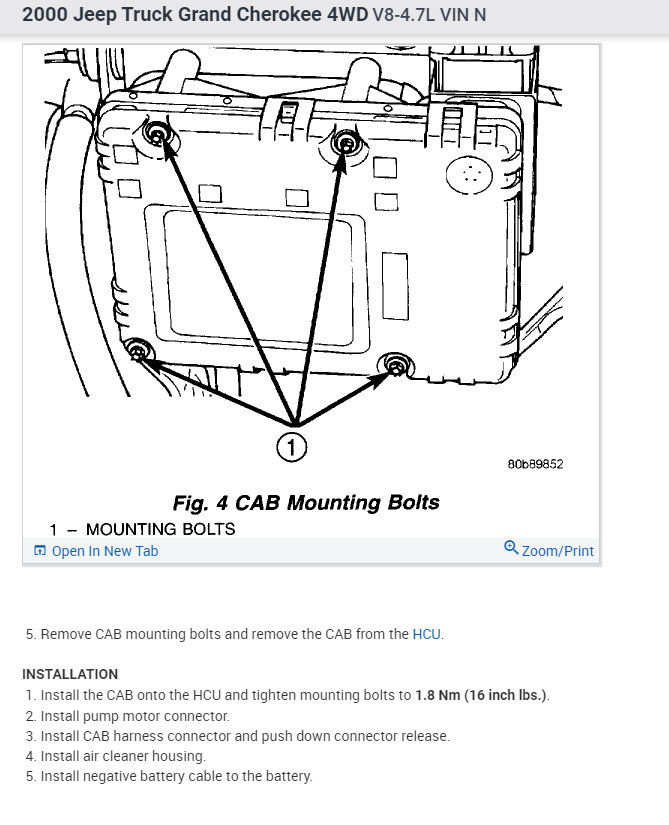 2000 Jeep Truck Grand Cherokee 4WD V8-4.7L VIN N

1

80b89852

Fig. 4 CAB Mounting Bolts

1 – MOUNTING BOLTS

Open In New Tab

Zoom/Print

5. Remove CAB mounting bolts and remove the CAB from the HCU.

INSTALLATION

1. Install the CAB onto the HCU and tighten mounting bolts to 1.8 Nm (16 inch lbs.).
2. Install pump motor connector.
3. Install CAB harness connector and push down connector release.
4. Install air cleaner housing.
5. Install negative battery cable to the battery.