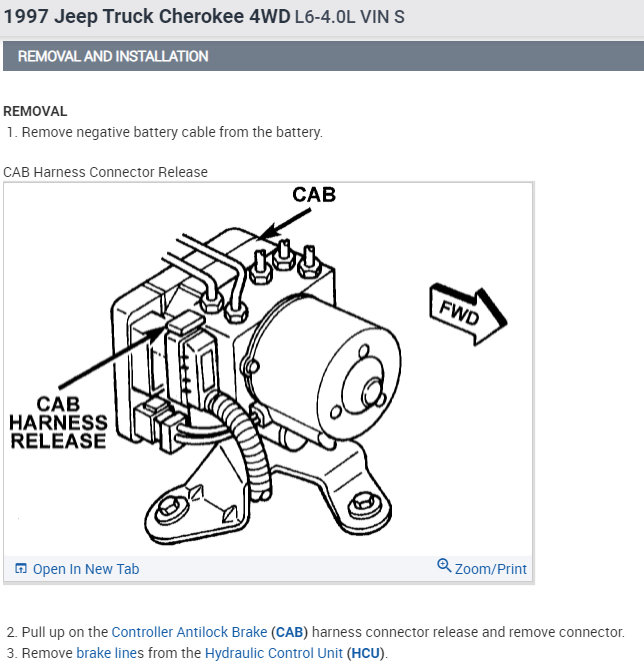 1997 Jeep Truck Cherokee 4WD L6-4.0L VIN S

REMOVAL AND INSTALLATION

REMOVAL

1. Remove negative battery cable from the battery.

CAB Harness Connector Release

CAB

FWD

CAB HARNESS RELEASE

Open In New Tab

Zoom/Print

2. Pull up on the Controller Antilock Brake (CAB) harness connector release and remove connector.
3. Remove brake lines from the Hydraulic Control Unit (HCU).