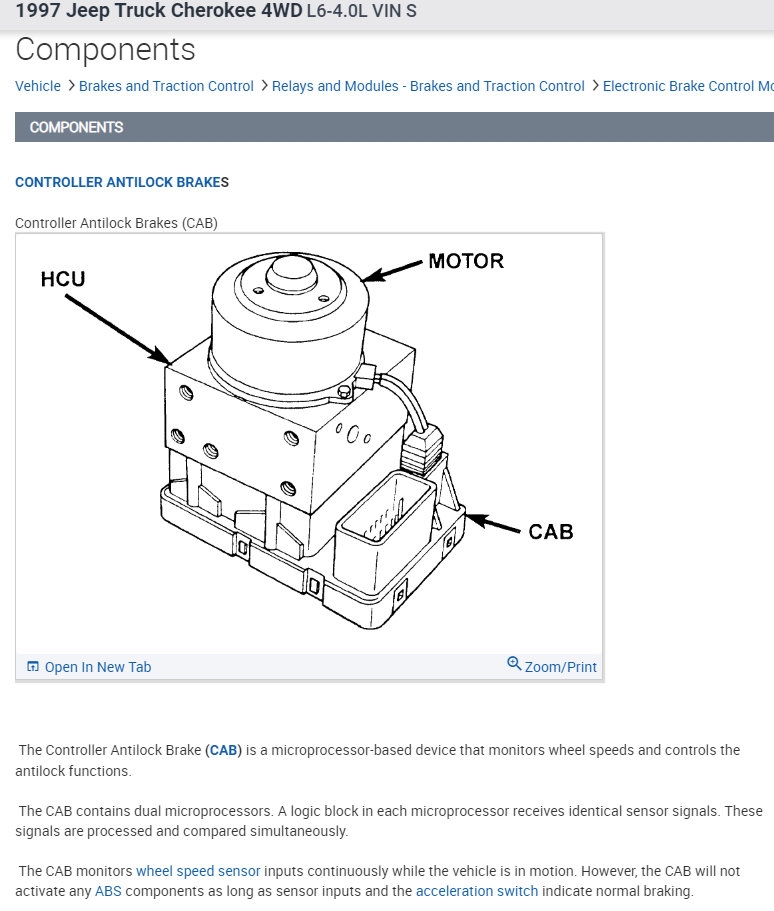 1997 Jeep Truck Cherokee 4WD L6-4.0L VIN S

Components

Vehicle > Brakes and Traction Control > Relays and Modules - Brakes and Traction Control > Electronic Brake Control Mo

COMPONENTS

CONTROLLER ANTILOCK BRAKES

Controller Antilock Brakes (CAB)

HCU

MOTOR

CAB

Open In New Tab

Zoom/Print

The Controller Antilock Brake (CAB) is a microprocessor-based device that monitors wheel speeds and controls the antilock functions.

The CAB contains dual microprocessors. A logic block in each microprocessor receives identical sensor signals. These signals are processed and compared simultaneously.

The CAB monitors wheel speed sensor inputs continuously while the vehicle is in motion. However, the CAB will not activate any ABS components as long as sensor inputs and the acceleration switch indicate normal braking.