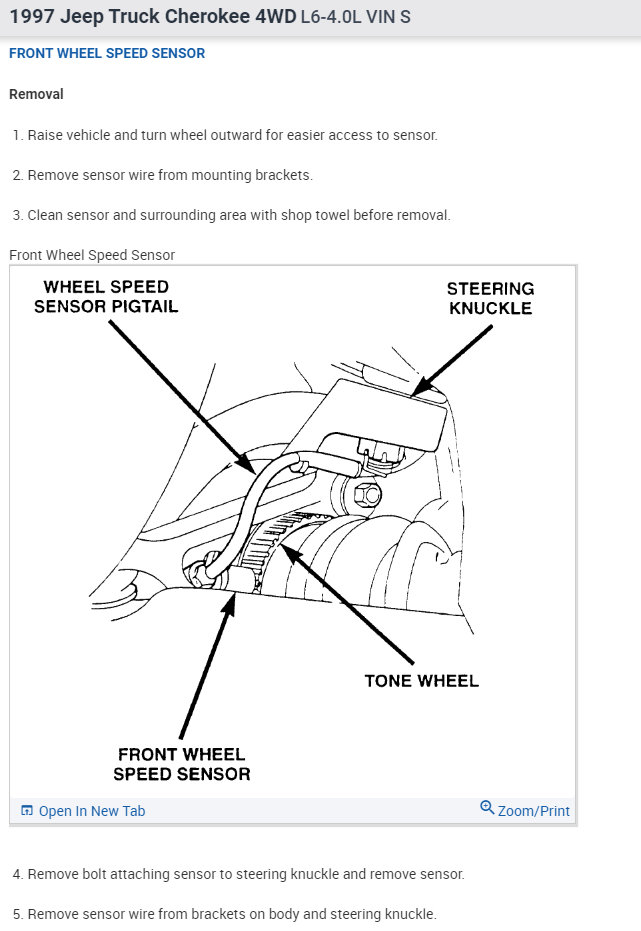 1997 Jeep Truck Cherokee 4WD L6-4.0L VIN S

FRONT WHEEL SPEED SENSOR

Removal

1. Raise vehicle and turn wheel outward for easier access to sensor.

2. Remove sensor wire from mounting brackets.

3. Clean sensor and surrounding area with shop towel before removal.

Front Wheel Speed Sensor

WHEEL SPEED SENSOR PIGTAIL

STEERING KNUCKLE

TONE WHEEL

FRONT WHEEL SPEED SENSOR

Open In New Tab

Zoom/Print

4. Remove bolt attaching sensor to steering knuckle and remove sensor.

5. Remove sensor wire from brackets on body and steering knuckle.