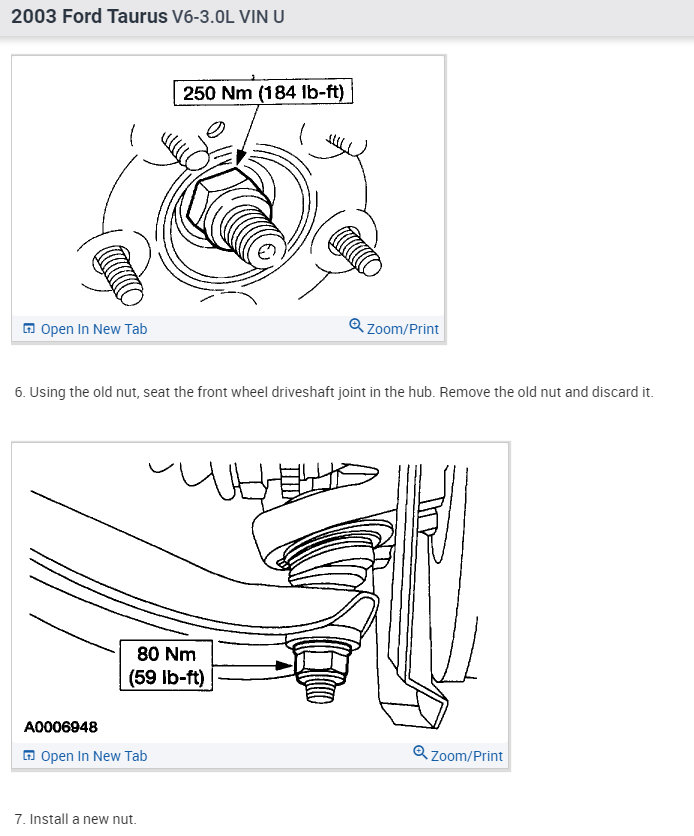 2003 Ford Taurus V6-3.0L VIN U

250 Nm (184 lb-ft)

Open In New Tab Zoom/Print

6. Using the old nut, seat the front wheel driveshaft joint in the hub. Remove the old nut and discard it.

80 Nm (59 lb-ft)

A0006948

Open In New Tab Zoom/Print

7. Install a new nut.