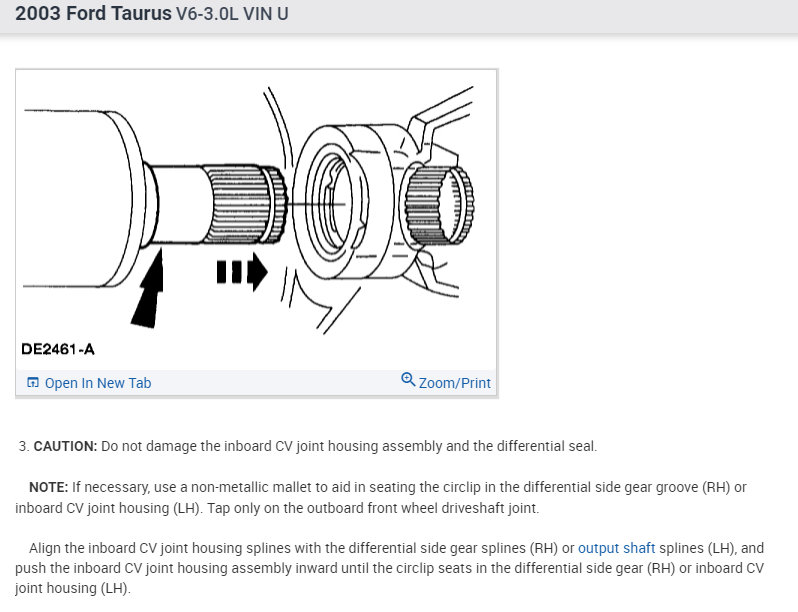 2003 Ford Taurus V6-3.0L VIN U

DE2461-A

Open In New Tab

Zoom/Print

3. CAUTION: Do not damage the inboard CV joint housing assembly and the differential seal.

NOTE: If necessary, use a non-metallic mallet to aid in seating the circlip in the differential side gear groove (RH) or inboard CV joint housing (LH). Tap only on the outboard front wheel driveshaft joint.

Align the inboard CV joint housing splines with the differential side gear splines (RH) or output shaft splines (LH), and push the inboard CV joint housing assembly inward until the circlip seats in the differential side gear (RH) or inboard CV joint housing (LH).