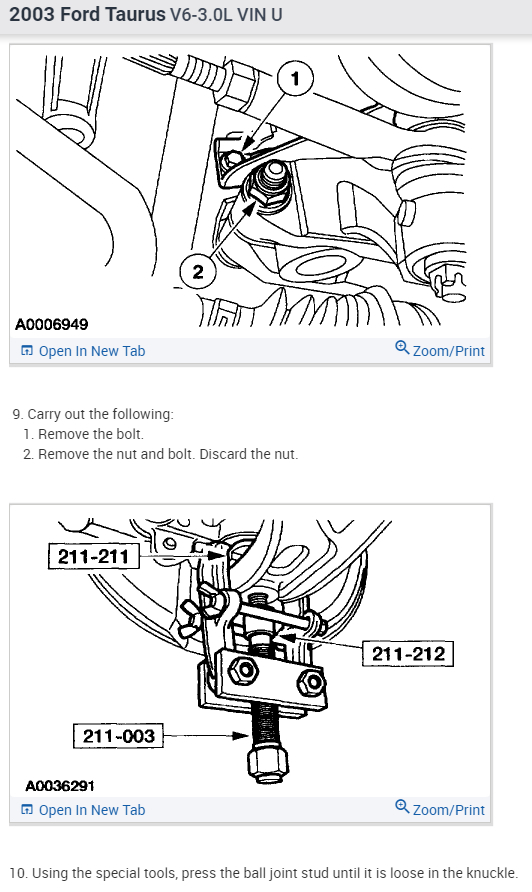 2003 Ford Taurus V6-3.0L VIN U

1

2

A0006949

Open In New Tab

Zoom/Print

9. Carry out the following:
1. Remove the bolt.
2. Remove the nut and bolt. Discard the nut.

211-211

211-212

211-003

A0036291

Open In New Tab

Zoom/Print

10. Using the special tools, press the ball joint stud until it is loose in the knuckle.