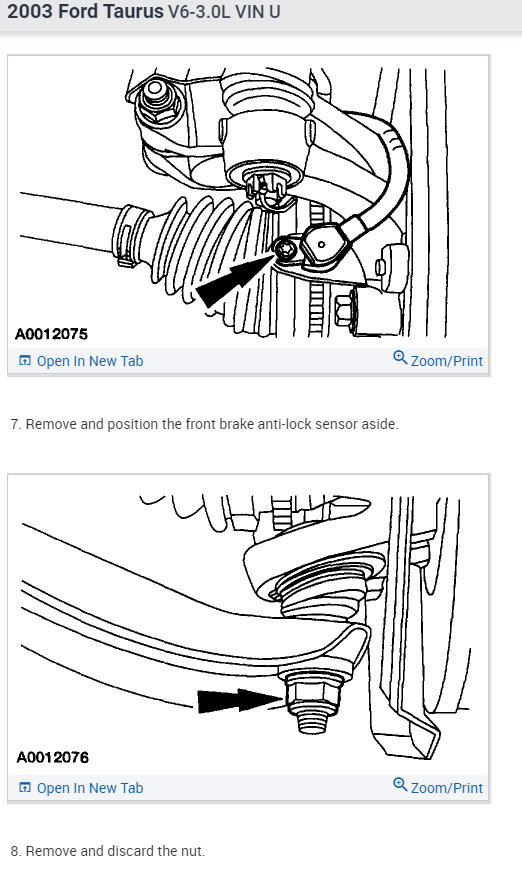 2003 Ford Taurus V6-3.0L VIN U

A0012075

Open In New Tab

Zoom/Print

7. Remove and position the front brake anti-lock sensor aside.

A0012076

Open In New Tab

Zoom/Print

8. Remove and discard the nut.