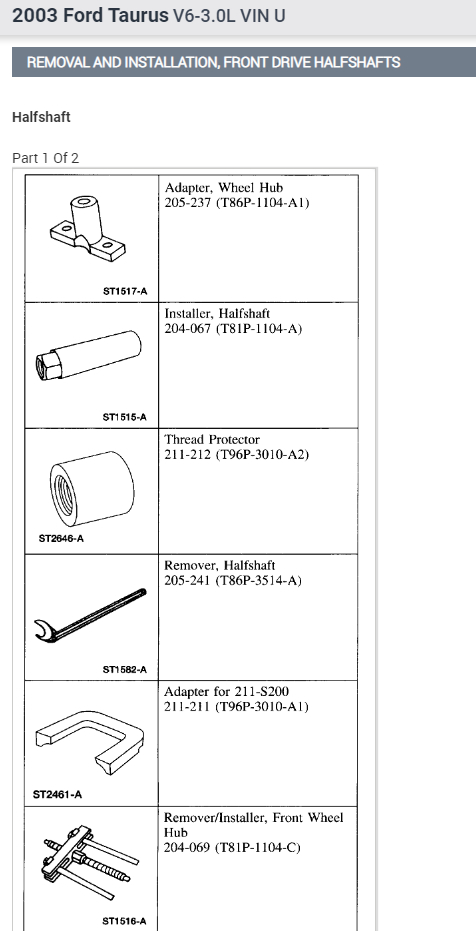 2003 Ford Taurus V6-3.0L VIN U

REMOVAL AND INSTALLATION, FRONT DRIVE HALFSHAFTS

Halfshaft

Part 1 Of 2

| | |
|---|---|
| ST1517-A | Adapter, Wheel Hub 205-237 (T86P-1104-A1) |
| ST1515-A | Installer, Halfshaft 204-067 (T81P-1104-A) |
| ST2646-A | Thread Protector 211-212 (T96P-3010-A2) |
| ST1582-A | Remover, Halfshaft 205-241 (T86P-3514-A) |
| ST2461-A | Adapter for 211-S200 211-211 (T96P-3010-A1) |
| ST1516-A | Remover/Installer, Front Wheel Hub 204-069 (T81P-1104-C) |