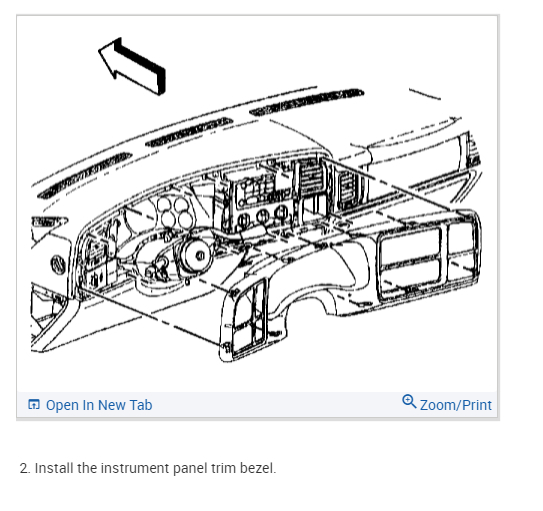 Open In New Tab

Zoom/Print

2. Install the instrument panel trim bezel.