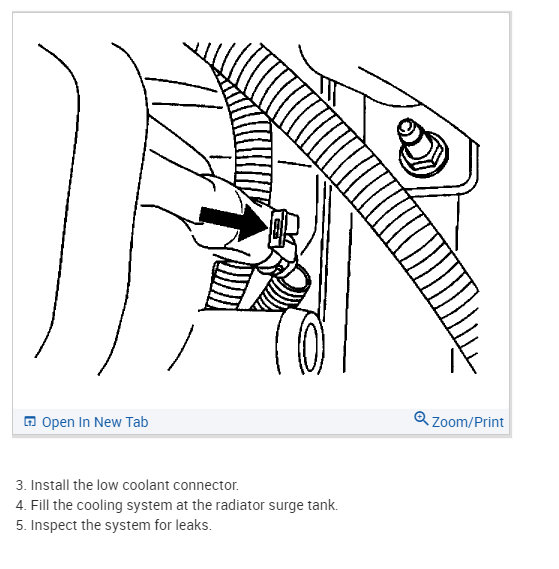 Open In New Tab
Zoom/Print

3. Install the low coolant connector.
4. Fill the cooling system at the radiator surge tank.
5. Inspect the system for leaks.