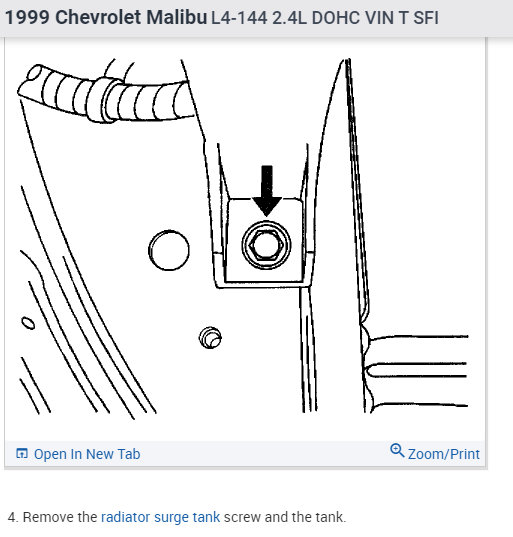 1999 Chevrolet Malibu L4-144 2.4L DOHC VIN T SFI

Open In New Tab

Zoom/Print

4. Remove the radiator surge tank screw and the tank.