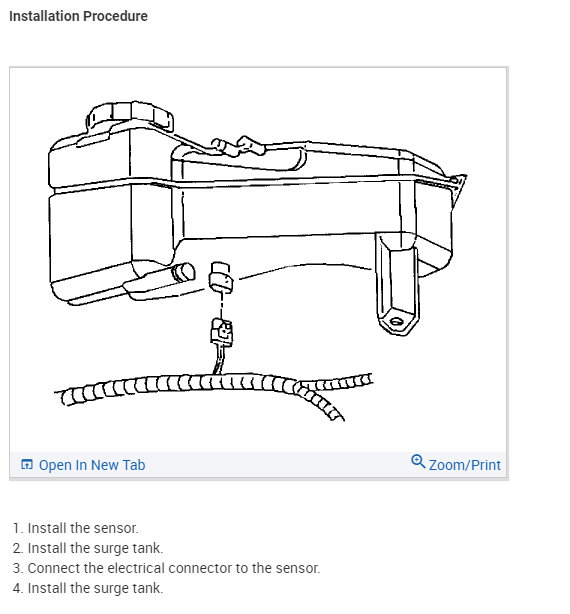 Installation Procedure

Open In New Tab

Zoom/Print

1. Install the sensor.
2. Install the surge tank.
3. Connect the electrical connector to the sensor.
4. Install the surge tank.