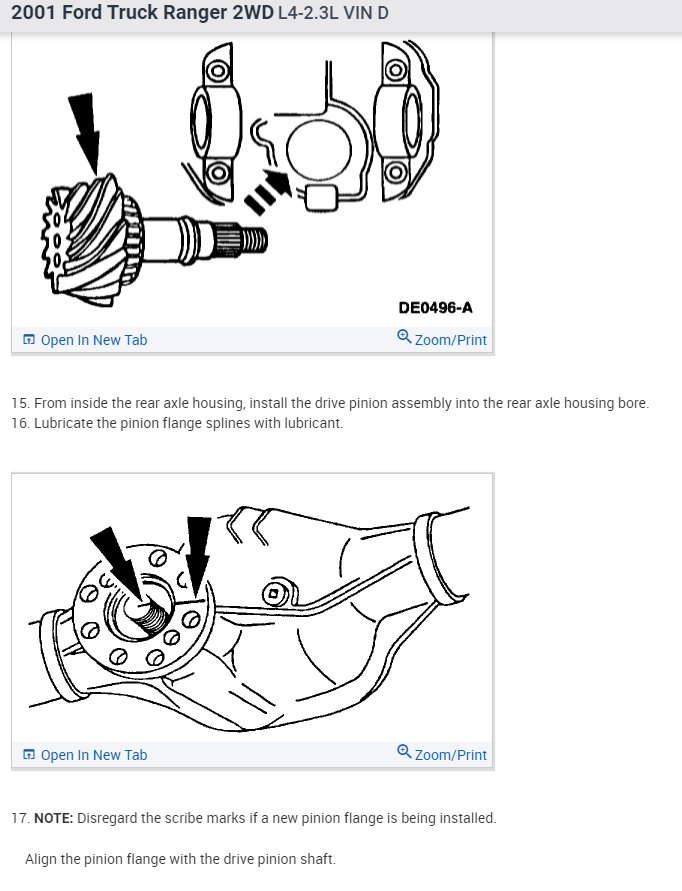 2001 Ford Truck Ranger 2WD L4-2.3L VIN D

DE0496-A

Open In New Tab Zoom/Print

15. From inside the rear axle housing, install the drive pinion assembly into the rear axle housing bore.
16. Lubricate the pinion flange splines with lubricant.

Open In New Tab Zoom/Print

17. NOTE: Disregard the scribe marks if a new pinion flange is being installed.

Align the pinion flange with the drive pinion shaft.