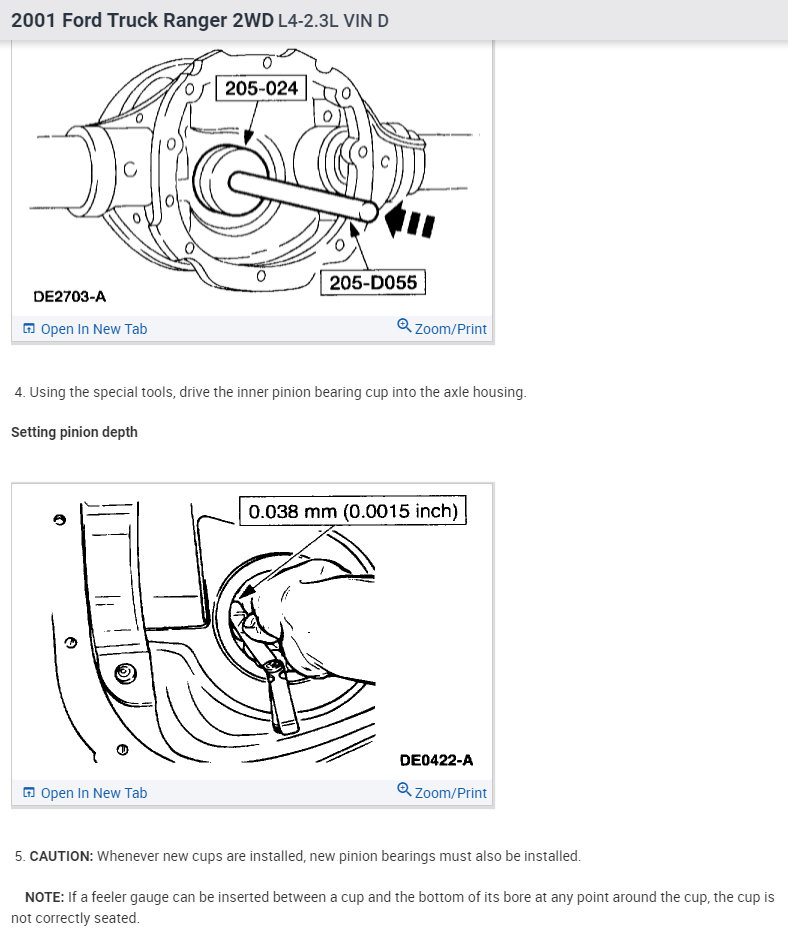 2001 Ford Truck Ranger 2WD L4-2.3L VIN D

205-024

205-D055

DE2703-A

Open In New Tab

Zoom/Print

4. Using the special tools, drive the inner pinion bearing cup into the axle housing.

Setting pinion depth

0.038 mm (0.0015 inch)

DE0422-A

Open In New Tab

Zoom/Print

5. CAUTION: Whenever new cups are installed, new pinion bearings must also be installed.

NOTE: If a feeler gauge can be inserted between a cup and the bottom of its bore at any point around the cup, the cup is not correctly seated.