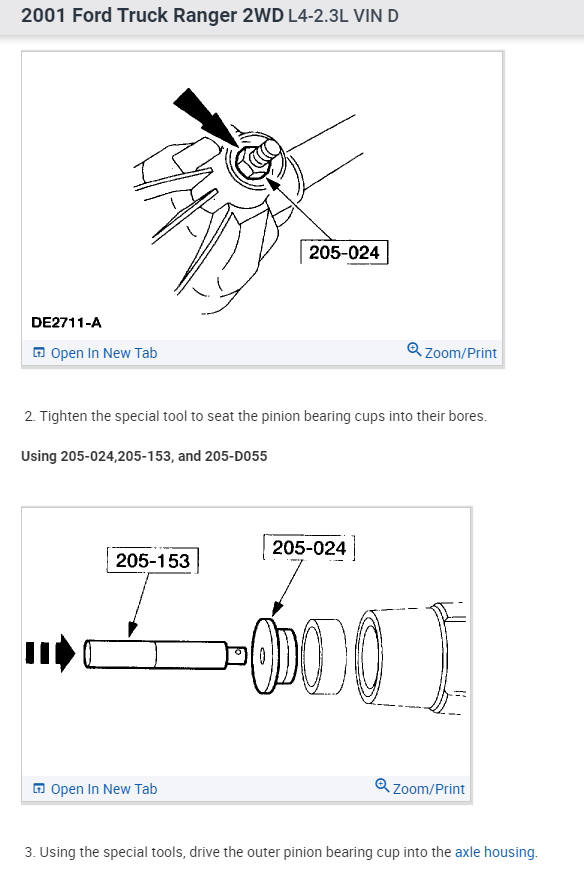 2001 Ford Truck Ranger 2WD L4-2.3L VIN D

205-024

DE2711-A

Open In New Tab

Zoom/Print

2. Tighten the special tool to seat the pinion bearing cups into their bores.

Using 205-024,205-153, and 205-D055

205-153

205-024

Open In New Tab

Zoom/Print

3. Using the special tools, drive the outer pinion bearing cup into the axle housing.