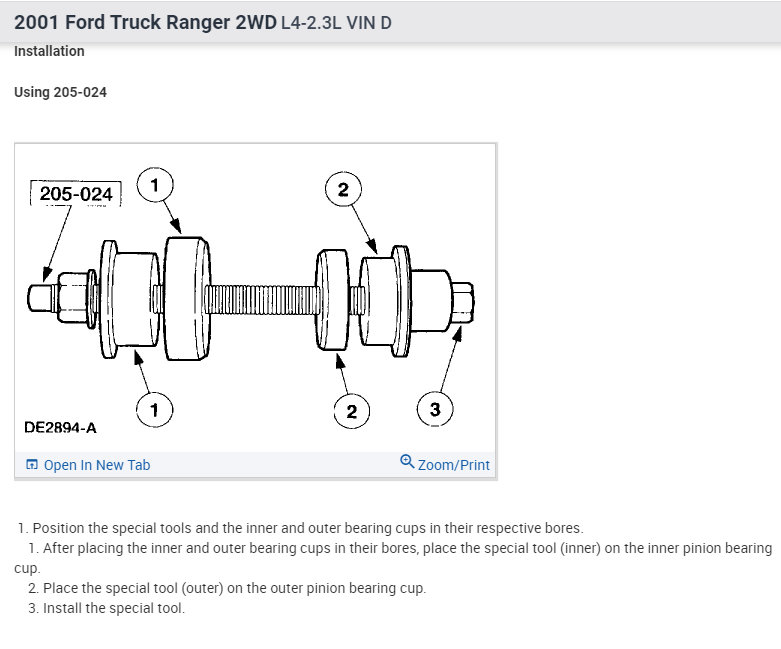 2001 Ford Truck Ranger 2WD L4-2.3L VIN D

Installation

Using 205-024

205-024
1
2
1
2
3
DE2894-A

Open In New Tab
Zoom/Print

1. Position the special tools and the inner and outer bearing cups in their respective bores.
1. After placing the inner and outer bearing cups in their bores, place the special tool (inner) on the inner pinion bearing cup.
2. Place the special tool (outer) on the outer pinion bearing cup.
3. Install the special tool.