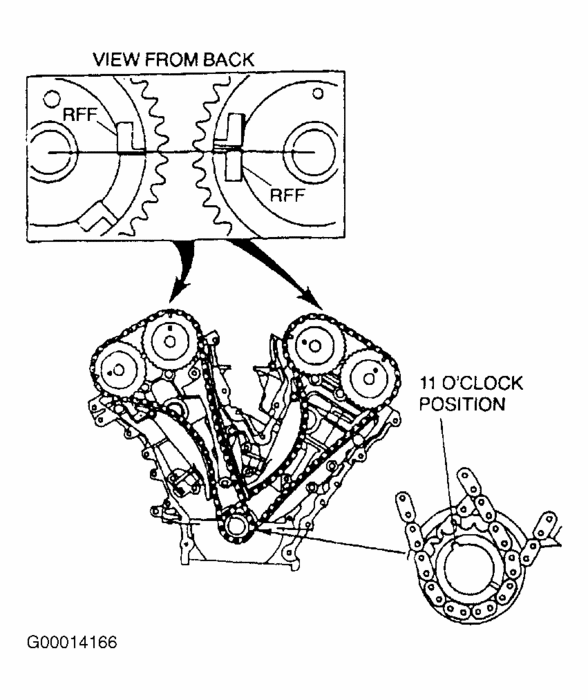 VIEW FROM BACK

RFF

RFF

11 O'CLOCK POSITION

G00014166