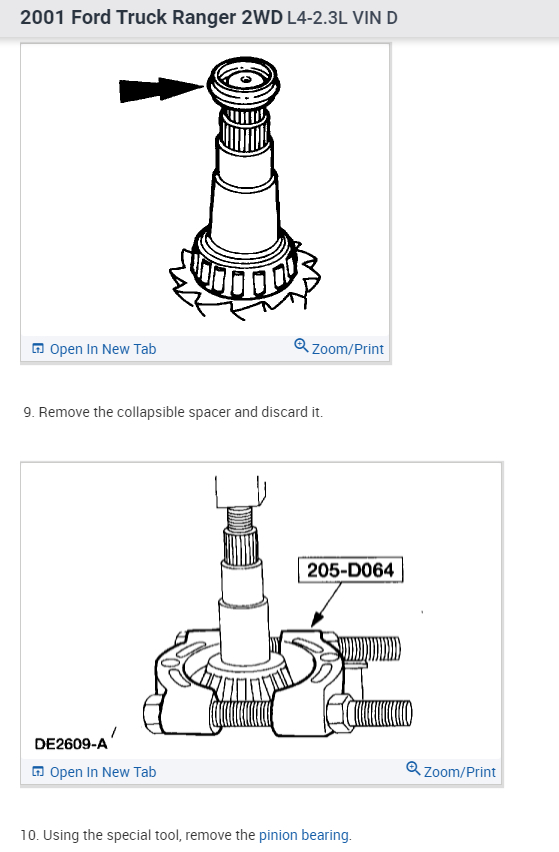 2001 Ford Truck Ranger 2WD L4-2.3L VIN D

Open In New Tab

Zoom/Print

9. Remove the collapsible spacer and discard it.

205-D064

DE2609-A

Open In New Tab

Zoom/Print

10. Using the special tool, remove the pinion bearing.