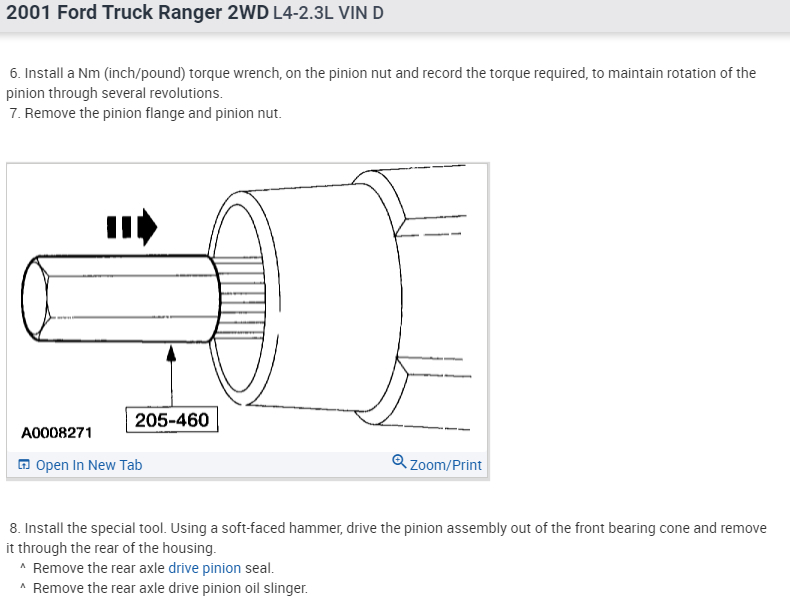 2001 Ford Truck Ranger 2WD L4-2.3L VIN D

6. Install a Nm (inch/pound) torque wrench, on the pinion nut and record the torque required, to maintain rotation of the pinion through several revolutions.
7. Remove the pinion flange and pinion nut.

205-460
A0008271

Open In New Tab
Zoom/Print

8. Install the special tool. Using a soft-faced hammer, drive the pinion assembly out of the front bearing cone and remove it through the rear of the housing.
^ Remove the rear axle drive pinion seal.
^ Remove the rear axle drive pinion oil slinger.