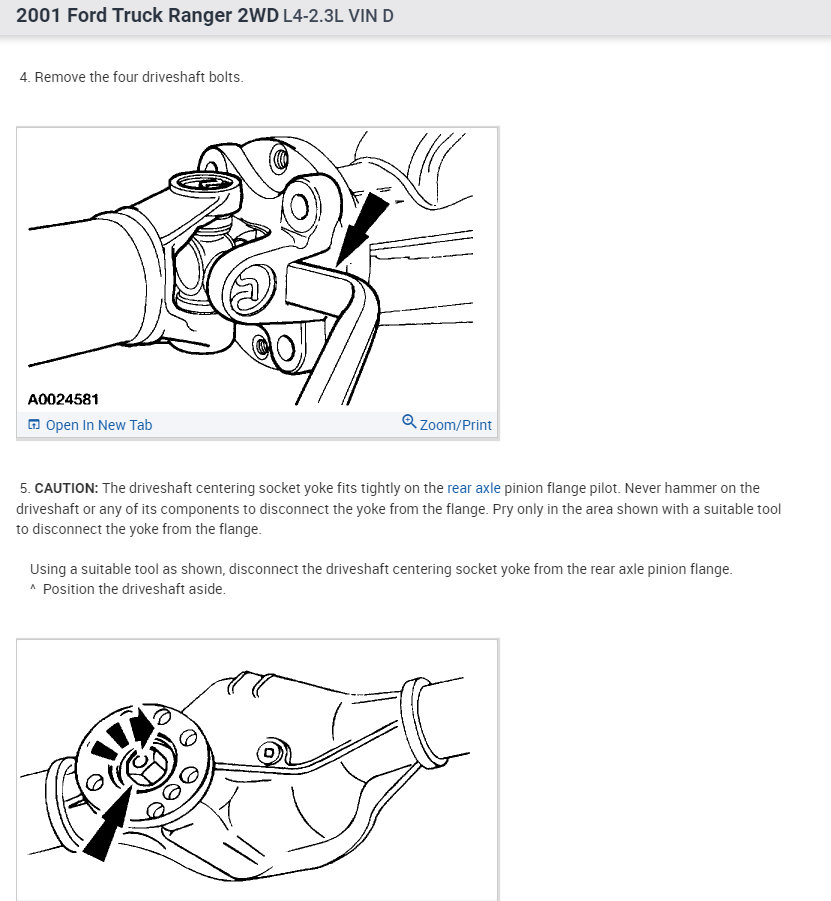 2001 Ford Truck Ranger 2WD L4-2.3L VIN D

4. Remove the four driveshaft bolts.

A0024581

Open In New Tab

Zoom/Print

5. CAUTION: The driveshaft centering socket yoke fits tightly on the rear axle pinion flange pilot. Never hammer on the driveshaft or any of its components to disconnect the yoke from the flange. Pry only in the area shown with a suitable tool to disconnect the yoke from the flange.

Using a suitable tool as shown, disconnect the driveshaft centering socket yoke from the rear axle pinion flange.
^ Position the driveshaft aside.