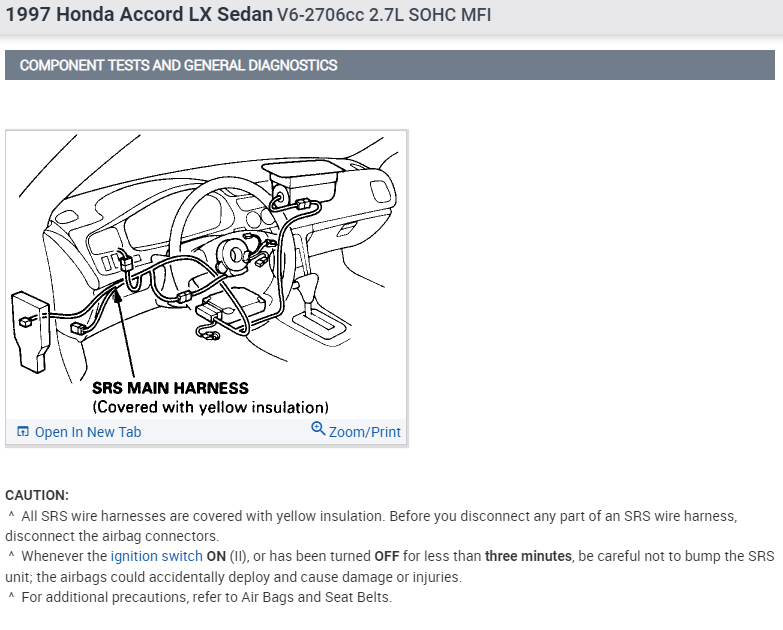 1997 Honda Accord LX Sedan V6-2706cc 2.7L SOHC MFI

COMPONENT TESTS AND GENERAL DIAGNOSTICS

SRS MAIN HARNESS
(Covered with yellow insulation)

Open In New Tab
Zoom/Print

CAUTION:
^ All SRS wire harnesses are covered with yellow insulation. Before you disconnect any part of an SRS wire harness, disconnect the airbag connectors.
^ Whenever the ignition switch ON (II), or has been turned OFF for less than three minutes, be careful not to bump the SRS unit; the airbags could accidentally deploy and cause damage or injuries.
^ For additional precautions, refer to Air Bags and Seat Belts.