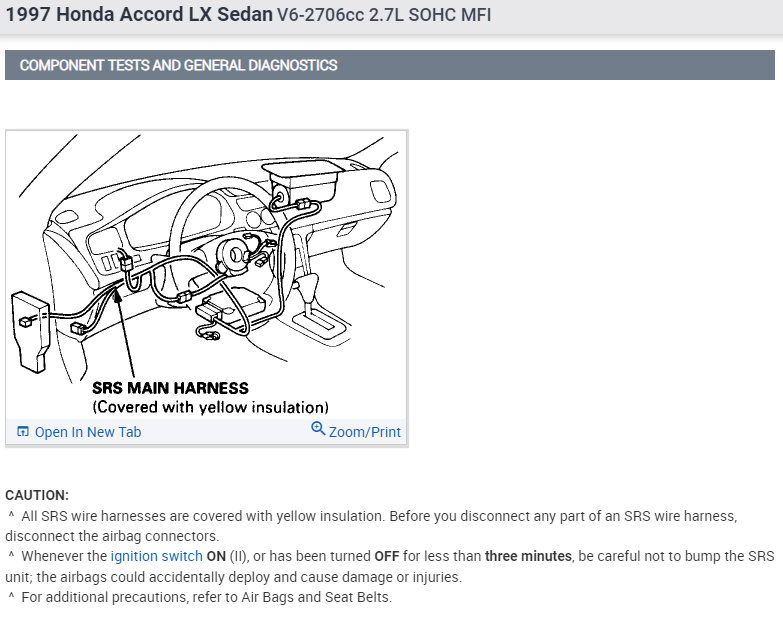 1997 Honda Accord LX Sedan V6-2706cc 2.7L SOHC MFI

COMPONENT TESTS AND GENERAL DIAGNOSTICS

SRS MAIN HARNESS
(Covered with yellow insulation)

Open In New Tab
Zoom/Print

CAUTION:
^ All SRS wire harnesses are covered with yellow insulation. Before you disconnect any part of an SRS wire harness, disconnect the airbag connectors.
^ Whenever the ignition switch ON (II), or has been turned OFF for less than three minutes, be careful not to bump the SRS unit; the airbags could accidentally deploy and cause damage or injuries.
^ For additional precautions, refer to Air Bags and Seat Belts.