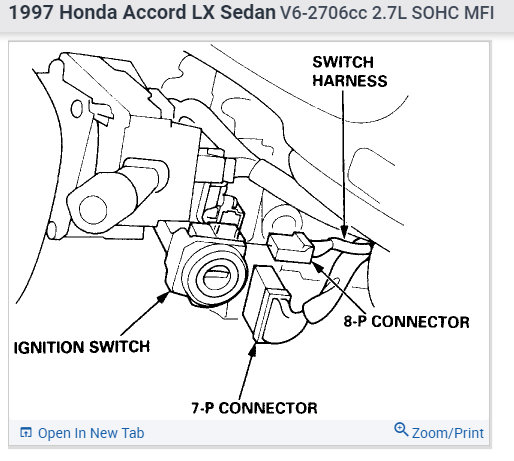 1997 Honda Accord LX Sedan V6-2706cc 2.7L SOHC MFI

SWITCH HARNESS

8-P CONNECTOR

IGNITION SWITCH

7-P CONNECTOR

Open In New Tab

Zoom/Print