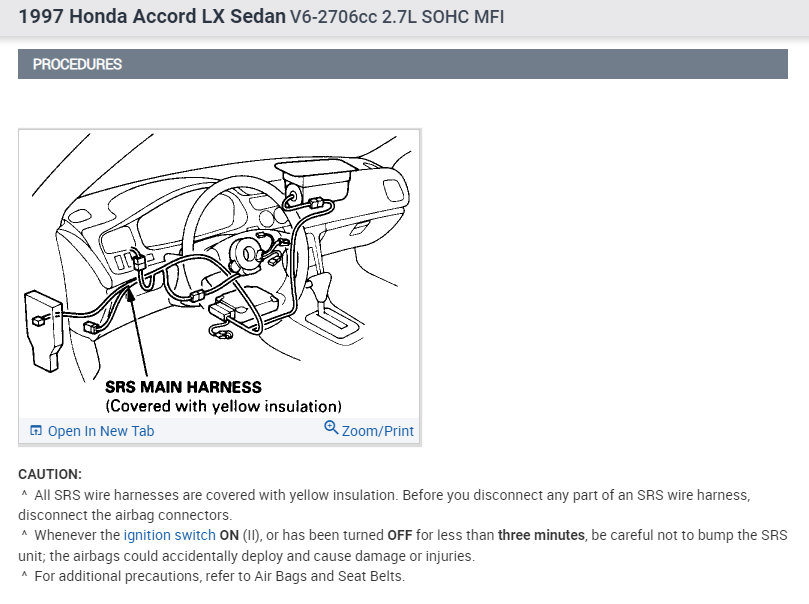 1997 Honda Accord LX Sedan V6-2706cc 2.7L SOHC MFI

PROCEDURES

SRS MAIN HARNESS
(Covered with yellow insulation)

Open In New Tab

Zoom/Print

CAUTION:
^ All SRS wire harnesses are covered with yellow insulation. Before you disconnect any part of an SRS wire harness, disconnect the airbag connectors.
^ Whenever the ignition switch ON (II), or has been turned OFF for less than three minutes, be careful not to bump the SRS unit; the airbags could accidentally deploy and cause damage or injuries.
^ For additional precautions, refer to Air Bags and Seat Belts.