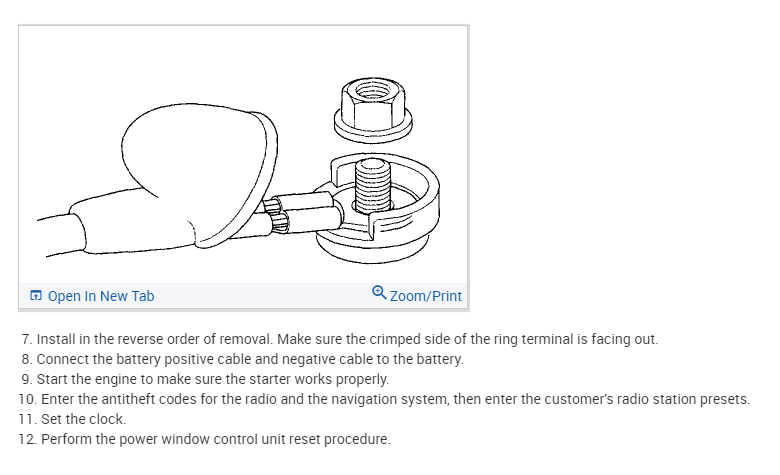 Open In New Tab

Zoom/Print

7. Install in the reverse order of removal. Make sure the crimped side of the ring terminal is facing out.
8. Connect the battery positive cable and negative cable to the battery.
9. Start the engine to make sure the starter works properly.
10. Enter the antitheft codes for the radio and the navigation system, then enter the customer's radio station presets.
11. Set the clock.
12. Perform the power window control unit reset procedure.