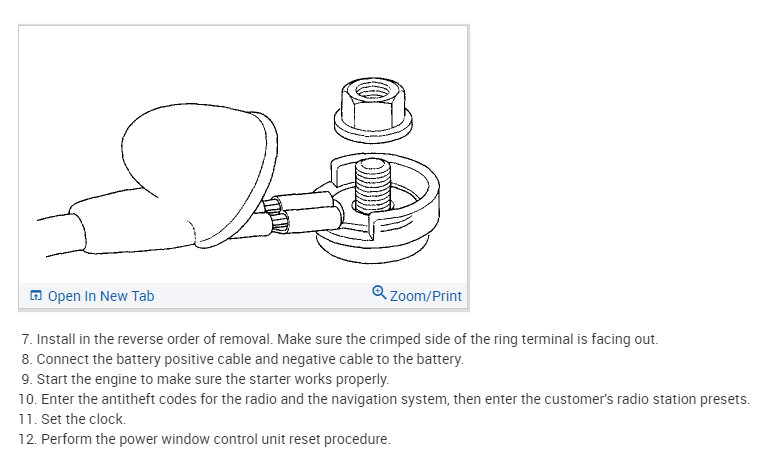 Open In New Tab
Zoom/Print

7. Install in the reverse order of removal. Make sure the crimped side of the ring terminal is facing out.
8. Connect the battery positive cable and negative cable to the battery.
9. Start the engine to make sure the starter works properly.
10. Enter the antitheft codes for the radio and the navigation system, then enter the customer's radio station presets.
11. Set the clock.
12. Perform the power window control unit reset procedure.