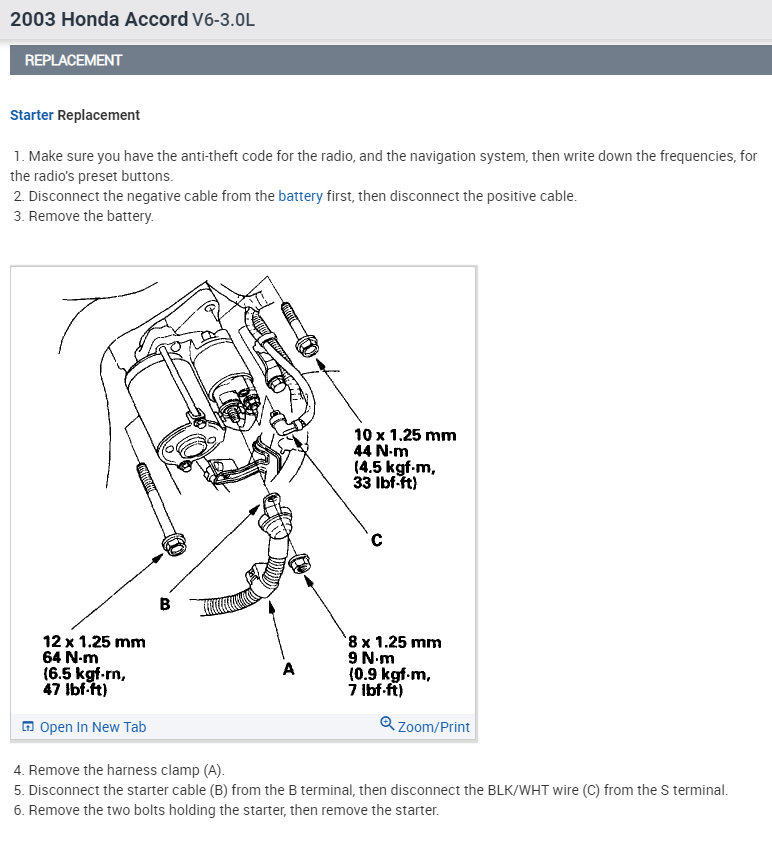 2003 Honda Accord V6-3.0L

REPLACEMENT

Starter Replacement

1. Make sure you have the anti-theft code for the radio, and the navigation system, then write down the frequencies, for the radio's preset buttons.
2. Disconnect the negative cable from the battery first, then disconnect the positive cable.
3. Remove the battery.

10 x 1.25 mm
44 N·m
(4.5 kgf·m,
33 lbf·ft)

C

B

12 x 1.25 mm
64 N·m
(6.5 kgf·rn,
47 lbf·ft)

A

8 x 1.25 mm
9 N·m
(0.9 kgf·m,
7 lbf·ft)

Open In New Tab

Zoom/Print

4. Remove the harness clamp (A).
5. Disconnect the starter cable (B) from the B terminal, then disconnect the BLK/WHT wire (C) from the S terminal.
6. Remove the two bolts holding the starter, then remove the starter.