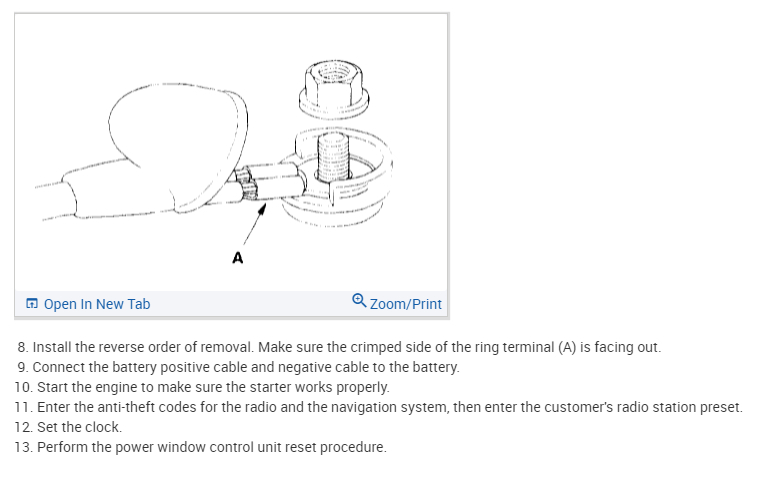 A

Open In New Tab

Zoom/Print

8. Install the reverse order of removal. Make sure the crimped side of the ring terminal (A) is facing out.
9. Connect the battery positive cable and negative cable to the battery.
10. Start the engine to make sure the starter works properly.
11. Enter the anti-theft codes for the radio and the navigation system, then enter the customer's radio station preset.
12. Set the clock.
13. Perform the power window control unit reset procedure.