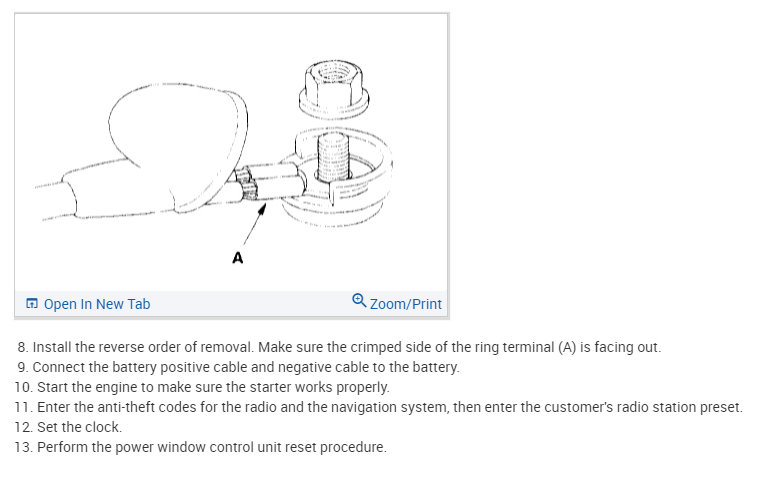 A

Open In New Tab

Zoom/Print

8. Install the reverse order of removal. Make sure the crimped side of the ring terminal (A) is facing out.
9. Connect the battery positive cable and negative cable to the battery.
10. Start the engine to make sure the starter works properly.
11. Enter the anti-theft codes for the radio and the navigation system, then enter the customer's radio station preset.
12. Set the clock.
13. Perform the power window control unit reset procedure.