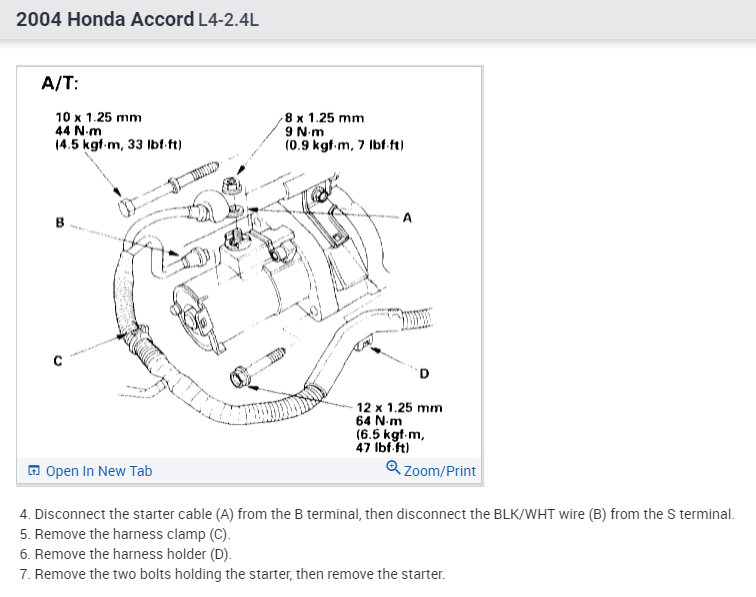 2004 Honda Accord L4-2.4L

A/T:

10 x 1.25 mm
44 N·m
(4.5 kgf·m, 33 lbf·ft)

8 x 1.25 mm
9 N·m
(0.9 kgf·m, 7 lbf·ft)

B

A

C

D

12 x 1.25 mm
64 N·m
(6.5 kgf·m,
47 lbf·ft)

Open In New Tab

Zoom/Print

4. Disconnect the starter cable (A) from the B terminal, then disconnect the BLK/WHT wire (B) from the S terminal.
5. Remove the harness clamp (C).
6. Remove the harness holder (D).
7. Remove the two bolts holding the starter, then remove the starter.