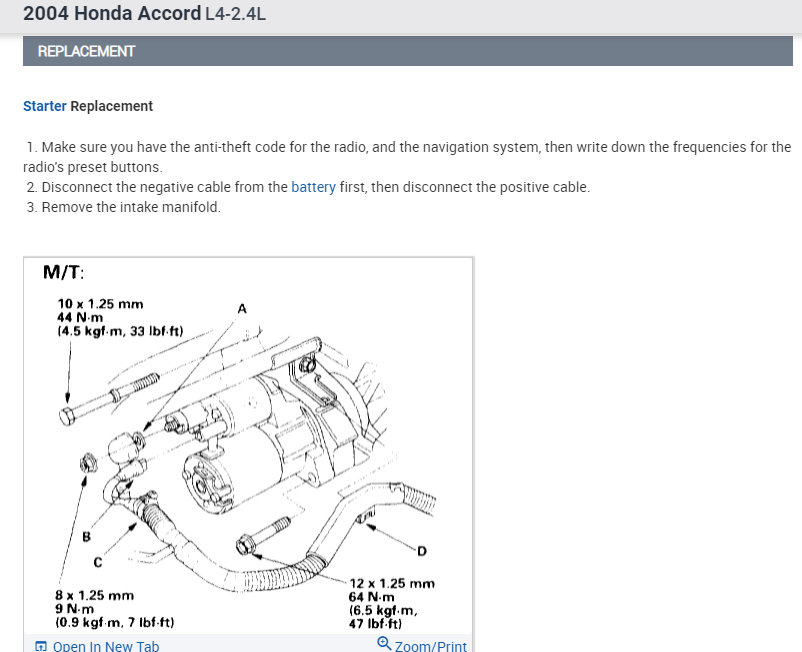 2004 Honda Accord L4-2.4L

REPLACEMENT

Starter Replacement

1. Make sure you have the anti-theft code for the radio, and the navigation system, then write down the frequencies for the radio's preset buttons.
2. Disconnect the negative cable from the battery first, then disconnect the positive cable.
3. Remove the intake manifold.

M/T:

10 x 1.25 mm
44 N·m
(4.5 kgf·m, 33 lbf·ft)

A

B

C

D

8 x 1.25 mm
9 N·m
(0.9 kgf·m, 7 lbf·ft)

12 x 1.25 mm
64 N·m
(6.5 kgf·m,
47 lbf·ft)

Open In New Tab

Zoom/Print