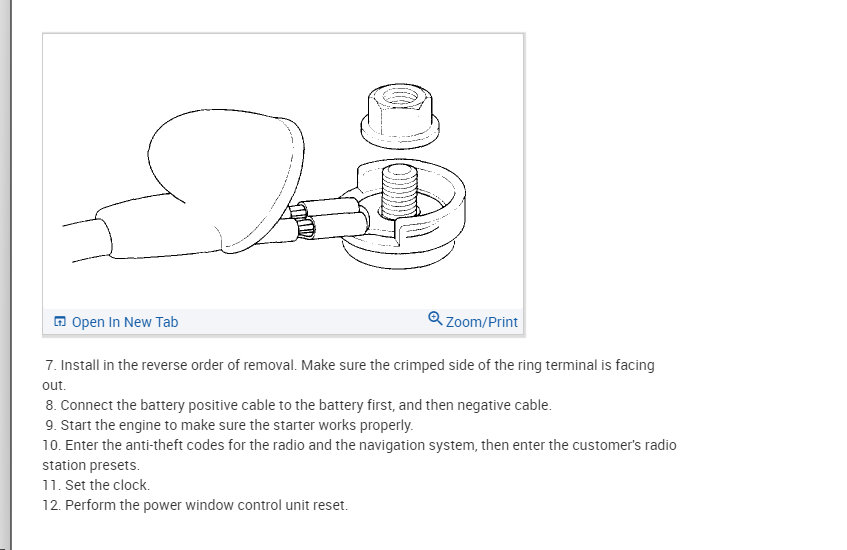 Open In New Tab
Zoom/Print

7. Install in the reverse order of removal. Make sure the crimped side of the ring terminal is facing out.
8. Connect the battery positive cable to the battery first, and then negative cable.
9. Start the engine to make sure the starter works properly.
10. Enter the anti-theft codes for the radio and the navigation system, then enter the customer's radio station presets.
11. Set the clock.
12. Perform the power window control unit reset.