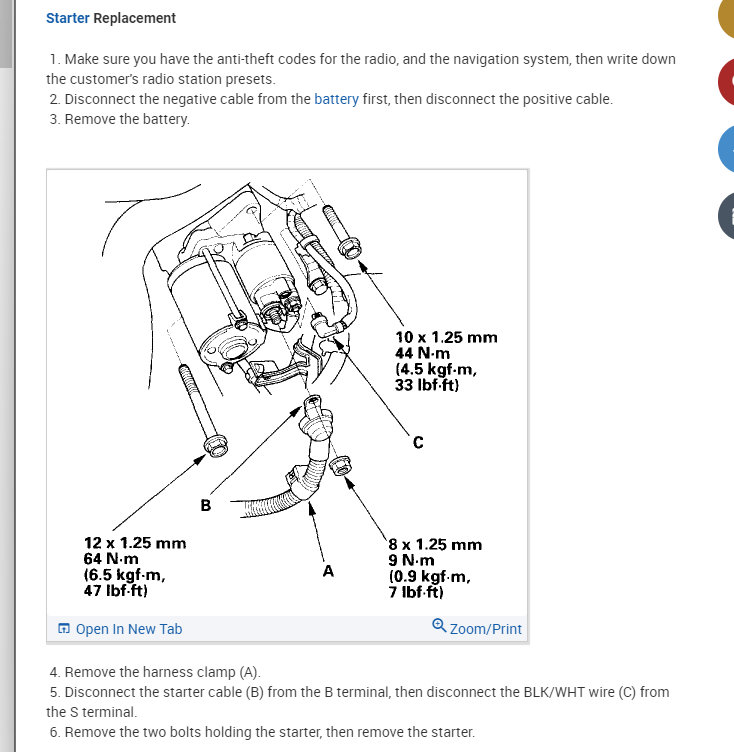 Starter Replacement

1. Make sure you have the anti-theft codes for the radio, and the navigation system, then write down the customer's radio station presets.
2. Disconnect the negative cable from the battery first, then disconnect the positive cable.
3. Remove the battery.

10 x 1.25 mm
44 N·m
(4.5 kgf·m,
33 lbf·ft)

C

B

12 x 1.25 mm
64 N·m
(6.5 kgf·m,
47 lbf·ft)

A

8 x 1.25 mm
9 N·m
(0.9 kgf·m,
7 lbf·ft)

Open In New Tab

Zoom/Print

4. Remove the harness clamp (A).
5. Disconnect the starter cable (B) from the B terminal, then disconnect the BLK/WHT wire (C) from the S terminal.
6. Remove the two bolts holding the starter, then remove the starter.